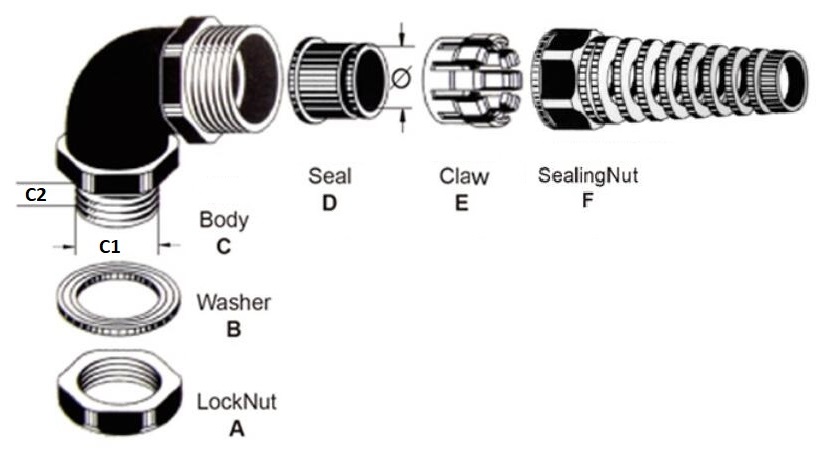 Ø

Seal
D

Claw
E

SealingNut
F

C2

C1

Body
C

Washer
B

LockNut
A